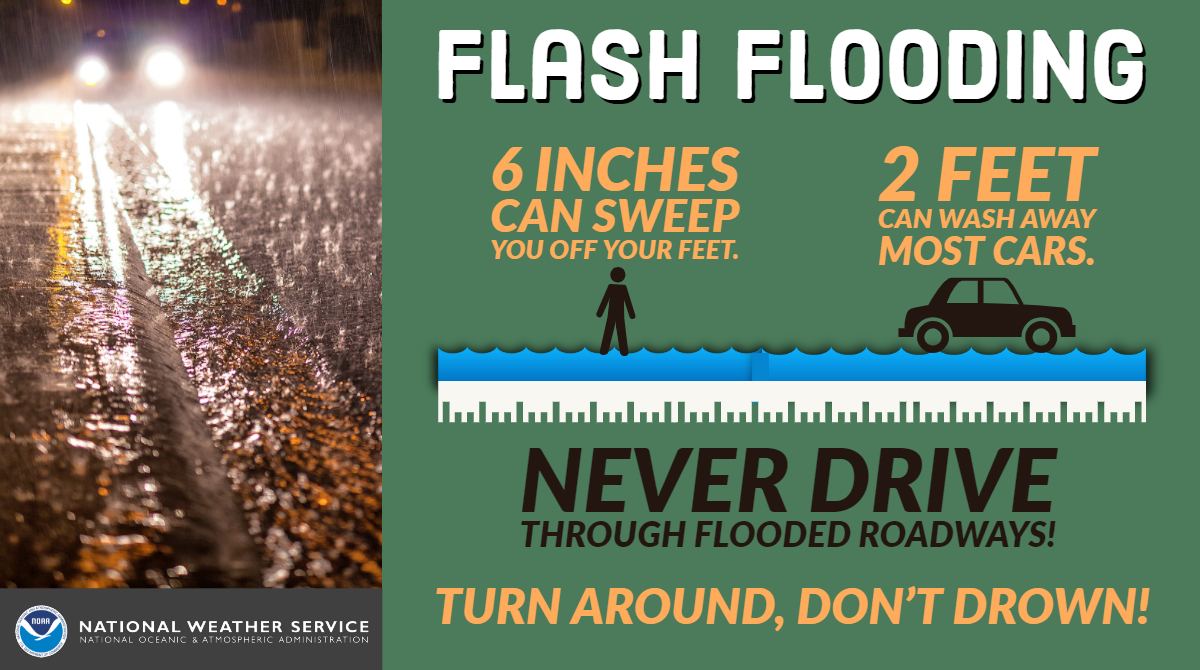 FLASH FLOODING

6 INCHES CAN SWEEP YOU OFF YOUR FEET.

2 FEET CAN WASH AWAY MOST CARS.

NEVER DRIVE THROUGH FLOODED ROADWAYS!

TURN AROUND, DON'T DROWN!

NOAA

NATIONAL WEATHER SERVICE
NATIONAL OCEANIC & ATMOSPHERIC ADMINISTRATION